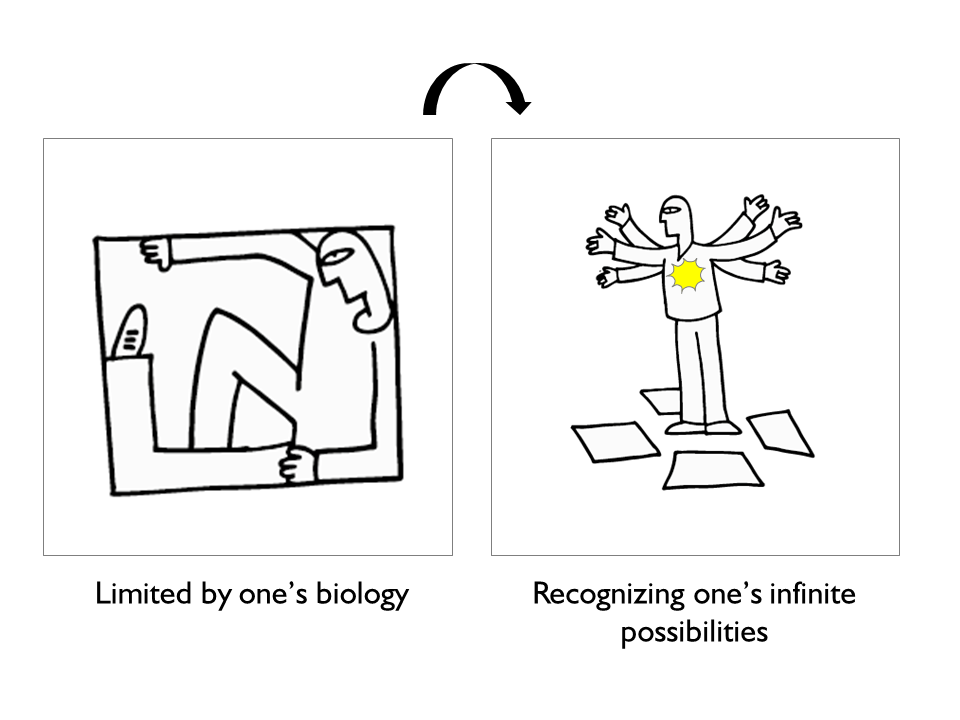 Limited by one’s biology

Recognizing one’s infinite possibilities